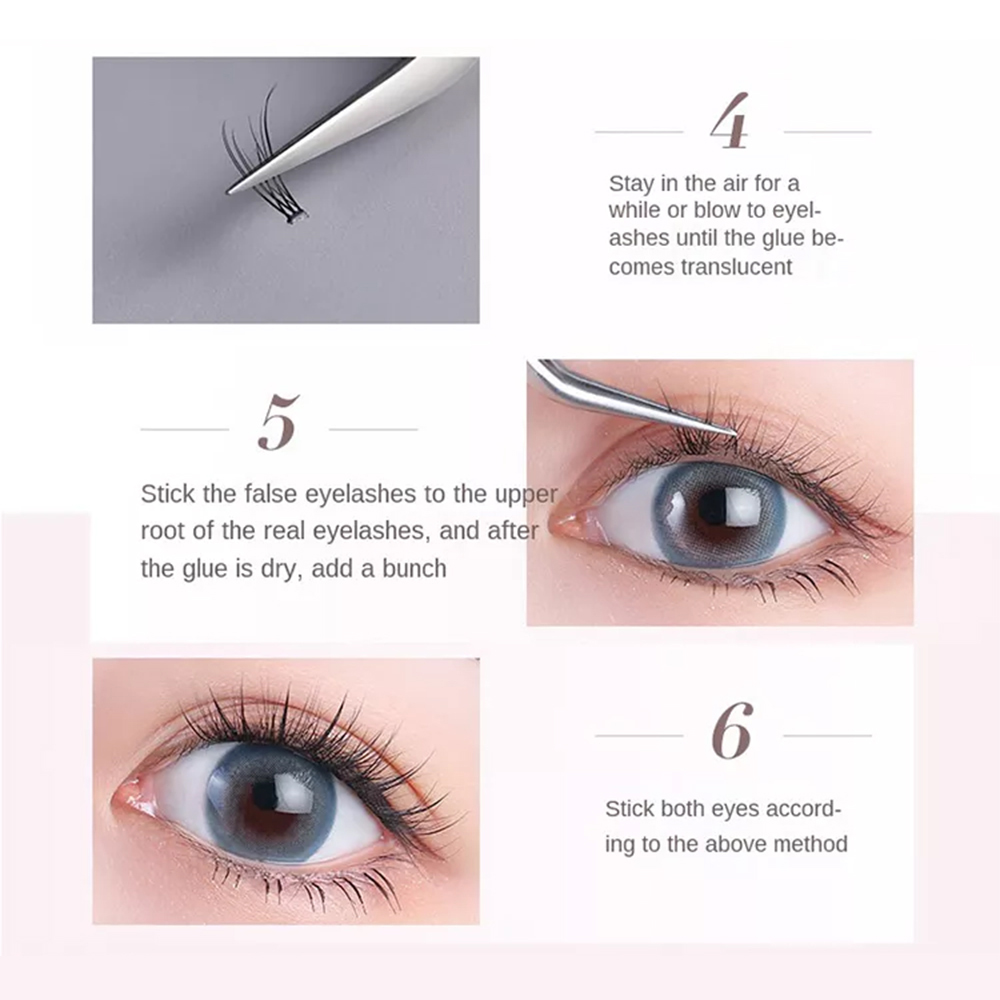 4

Stay in the air for a while or blow to eyelashes until the glue becomes translucent

5

Stick the false eyelashes to the upper root of the real eyelashes, and after the glue is dry, add a bunch

6

Stick both eyes according to the above method